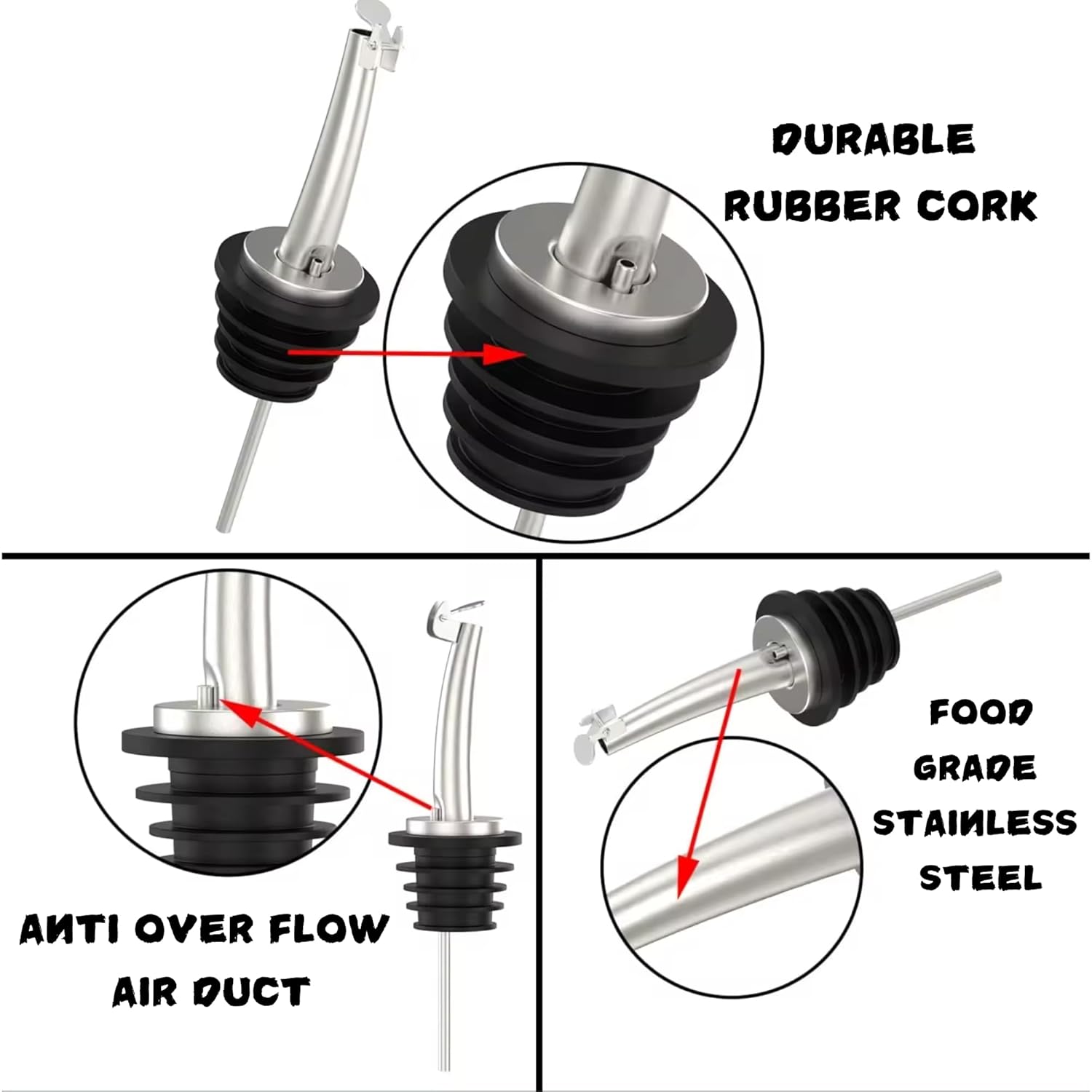 DURABLE
RUBBER CORK

ANTI OVER FLOW
AIR DUCT

FOOD
GRADE
STAINLESS
STEEL